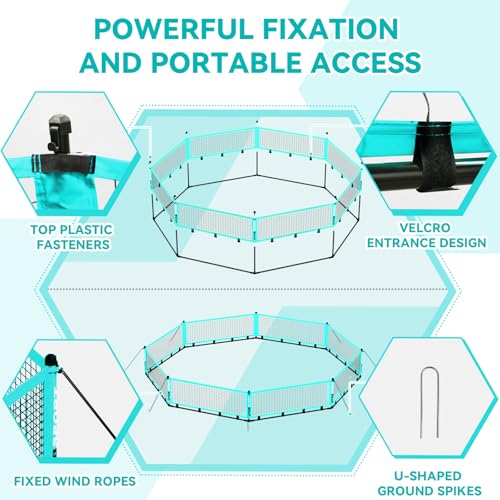 POWERFUL FIXATION AND PORTABLE ACCESS

TOP PLASTIC FASTENERS

VELCRO ENTRANCE DESIGN

FIXED WIND ROPES

U-SHAPED GROUND SPIKES