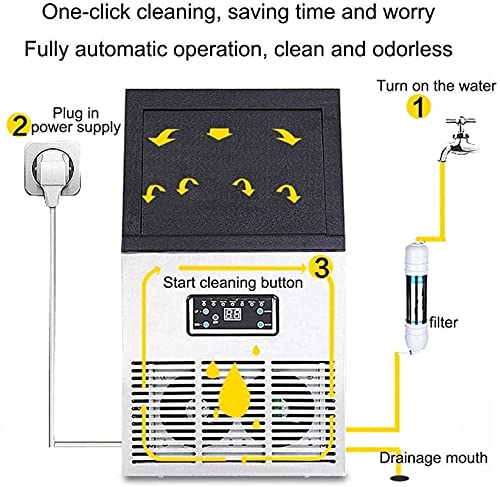 One-click cleaning, saving time and worry

Fully automatic operation, clean and odorless

Turn on the water
1

2 Plug in power supply

3
Start cleaning button

filter

Drainage mouth