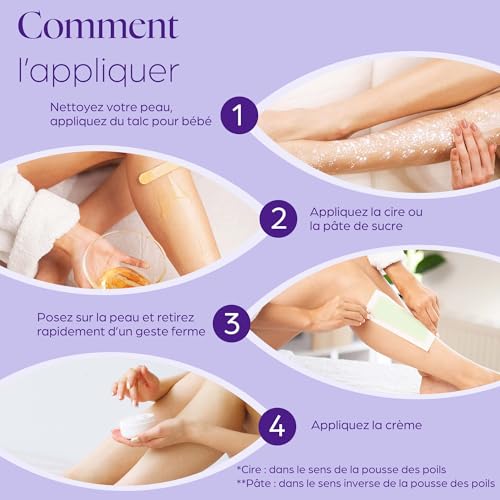 Comment
l'appliquer

Nettoyez votre peau, appliquez du talc pour bébé 1

2 Appliquez la cire ou la pâte de sucre

Posez sur la peau et retirez rapidement d'un geste ferme 3

4 Appliquez la crème

*Cire : dans le sens de la pousse des poils
**Pâte : dans le sens inverse de la pousse des poils