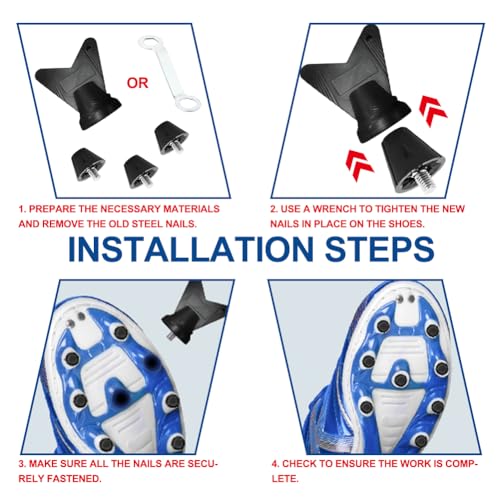 OR

1. PREPARE THE NECESSARY MATERIALS AND REMOVE THE OLD STEEL NAILS.

2. USE A WRENCH TO TIGHTEN THE NEW NAILS IN PLACE ON THE SHOES.

INSTALLATION STEPS

3. MAKE SURE ALL THE NAILS ARE SECURELY FASTENED.

4. CHECK TO ENSURE THE WORK IS COMPLETE.