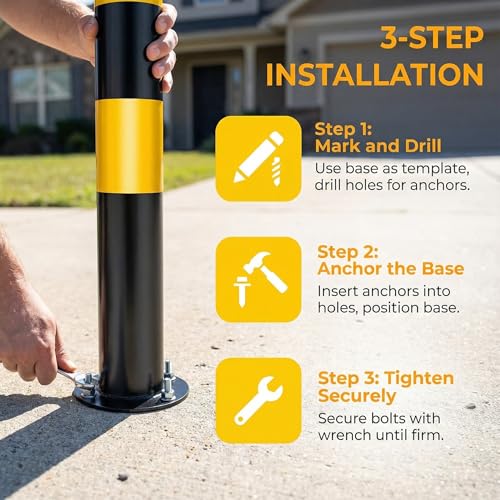 3-STEP INSTALLATION

Step 1: Mark and Drill
Use base as template, drill holes for anchors.

Step 2: Anchor the Base
Insert anchors into holes, position base.

Step 3: Tighten Securely
Secure bolts with wrench until firm.