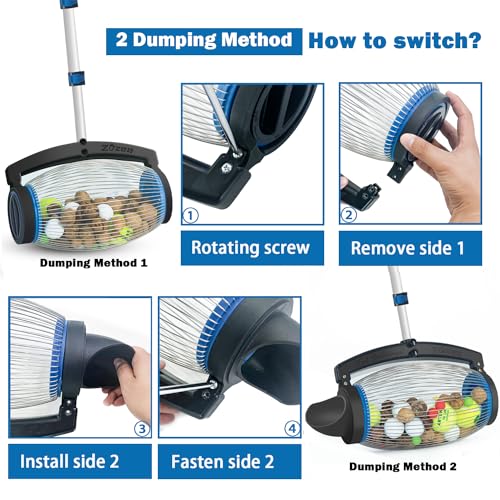 2 Dumping Method How to switch?

ZOzen

Dumping Method 1

①

Rotating screw

②

Remove side 1

③

Install side 2

④

Fasten side 2

Dumping Method 2