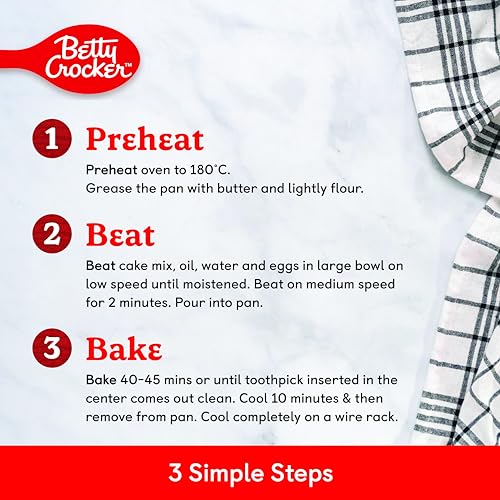 Betty Crocker™

1 Preheat

Preheat oven to 180°C.
Grease the pan with butter and lightly flour.

2 Beat

Beat cake mix, oil, water and eggs in large bowl on low speed until moistened. Beat on medium speed for 2 minutes. Pour into pan.

3 Bake

Bake 40-45 mins or until toothpick inserted in the center comes out clean. Cool 10 minutes & then remove from pan. Cool completely on a wire rack.

3 Simple Steps