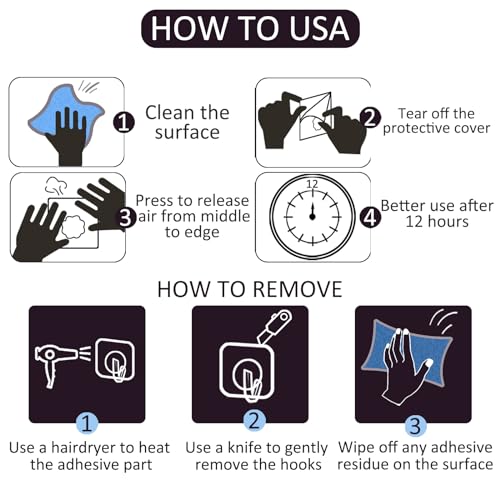 HOW TO USA

1 Clean the surface

2 Tear off the protective cover

3 Press to release air from middle to edge

12

4 Better use after 12 hours

HOW TO REMOVE

1
Use a hairdryer to heat the adhesive part

2
Use a knife to gently remove the hooks

3
Wipe off any adhesive residue on the surface