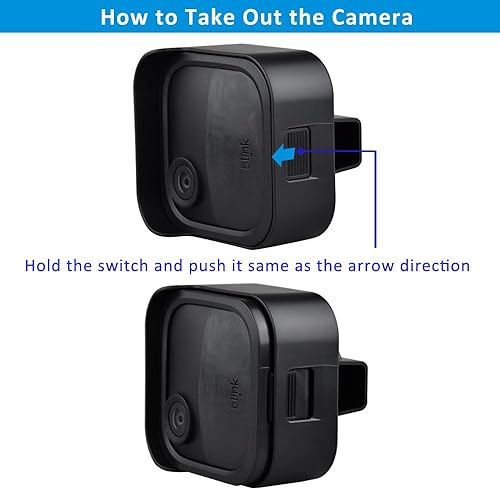 How to Take Out the Camera

blink

Hold the switch and push it same as the arrow direction

blink