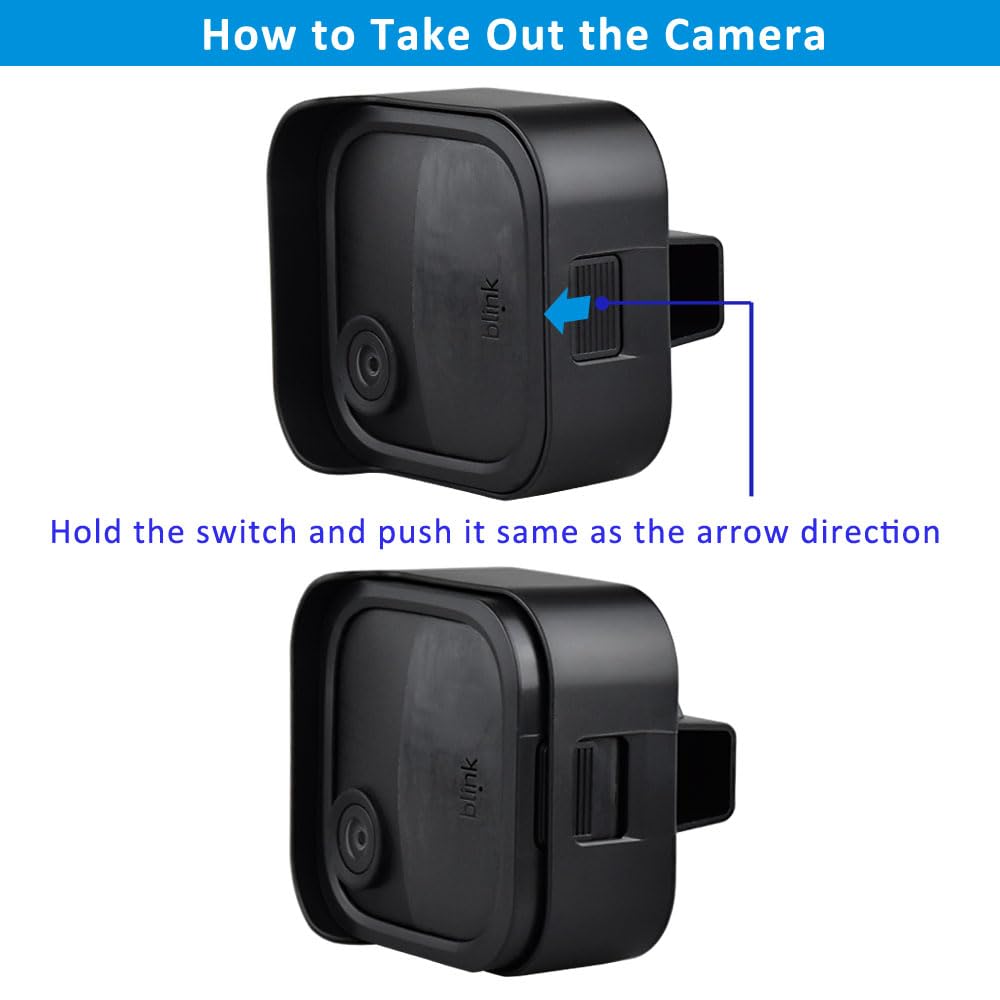 How to Take Out the Camera

blink

Hold the switch and push it same as the arrow direction

blink