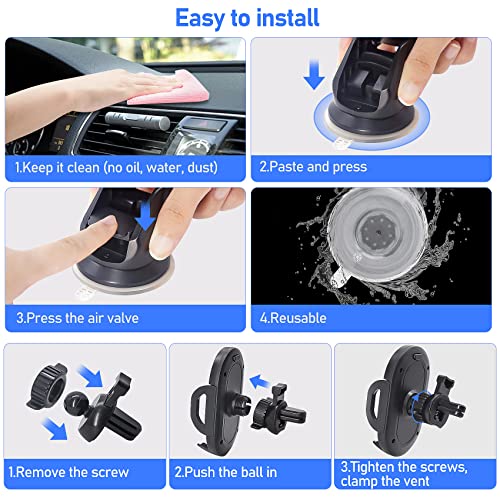 Easy to install

1.Keep it clean (no oil, water, dust)

2.Paste and press

3.Press the air valve

4.Reusable

1.Remove the screw

2.Push the ball in

3.Tighten the screws, clamp the vent