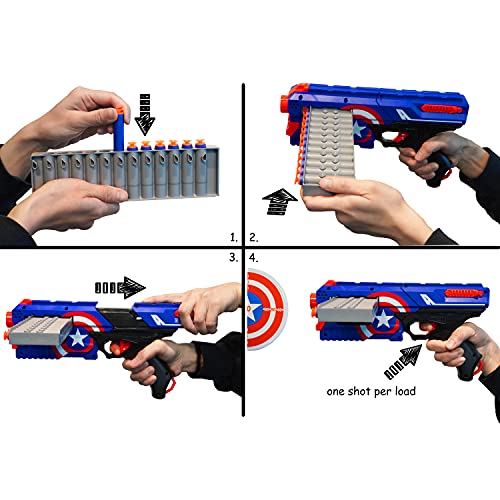 1.

2.

3.

4.

one shot per load