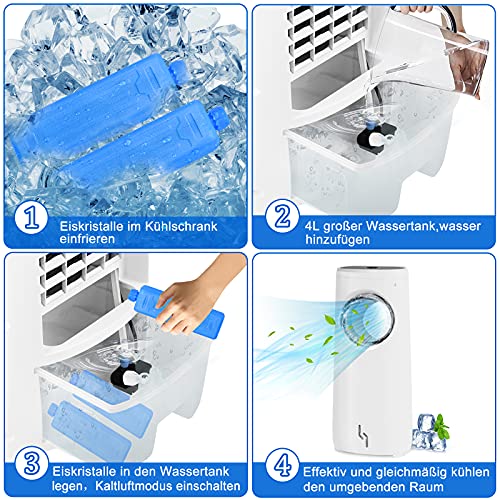 1
Eiskristalle im Kühlschrank einfrieren

2
4L großer Wassertank,wasser hinzufügen

3
Eiskristalle in den Wassertank legen，Kaltluftmodus einschalten

4
Effektiv und gleichmäßig kühlen den umgebenden Raum