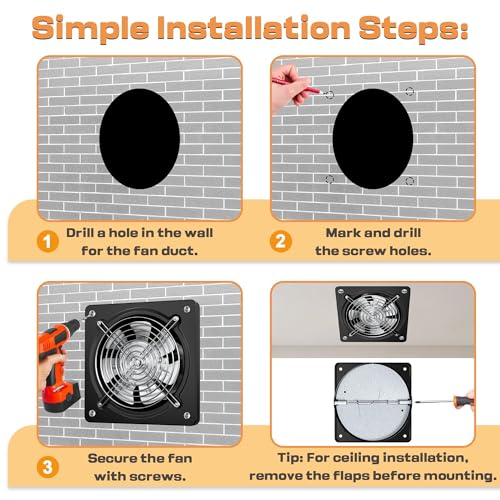 Simple Installation Steps:

1 Drill a hole in the wall for the fan duct.

2 Mark and drill the screw holes.

3 Secure the fan with screws.

Tip: For ceiling installation, remove the flaps before mounting.