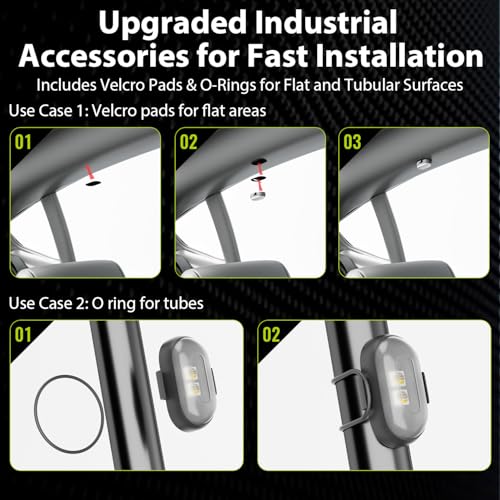 Upgraded Industrial Accessories for Fast Installation

Includes Velcro Pads & O-Rings for Flat and Tubular Surfaces

Use Case 1: Velcro pads for flat areas

01

02

03

Use Case 2: O ring for tubes

01

02