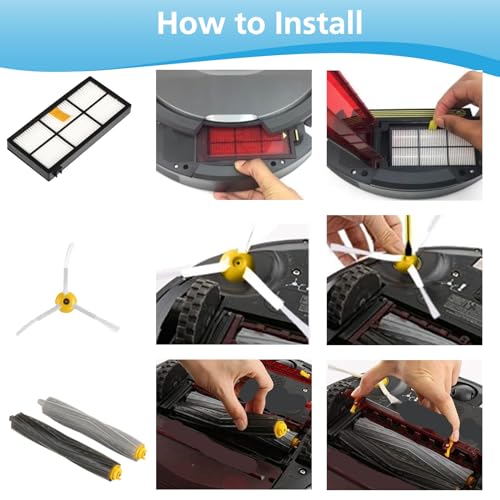 How to Install