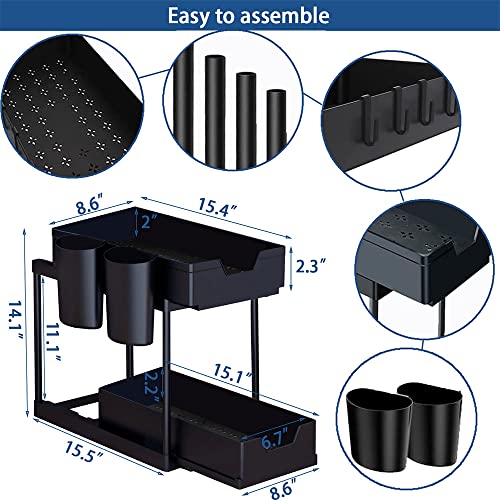 Easy to assemble

8.6"
15.4"
2"
2.3"
14.1"
11.1"
15.1"
2.2"
6.7"
15.5"
8.6"