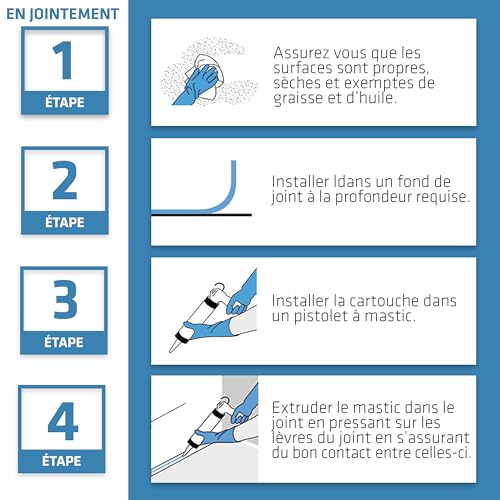 EN JOINTEMENT

1
ÉTAPE

Assurez vous que les surfaces sont propres, sèches et exemptes de graisse et d'huile.

2
ÉTAPE

Installer ldans un fond de joint à la profondeur requise.

3
ÉTAPE

Installer la cartouche dans un pistolet à mastic.

4
ÉTAPE

Extruder le mastic dans le joint en pressant sur les lèvres du joint en s'assurant du bon contact entre celles-ci.