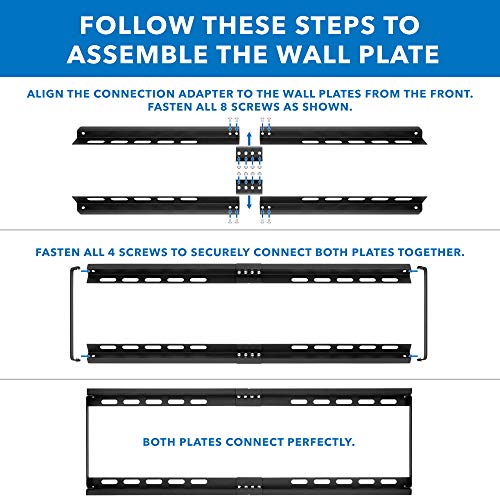 FOLLOW THESE STEPS TO ASSEMBLE THE WALL PLATE

ALIGN THE CONNECTION ADAPTER TO THE WALL PLATES FROM THE FRONT. FASTEN ALL 8 SCREWS AS SHOWN.

FASTEN ALL 4 SCREWS TO SECURELY CONNECT BOTH PLATES TOGETHER.

BOTH PLATES CONNECT PERFECTLY.