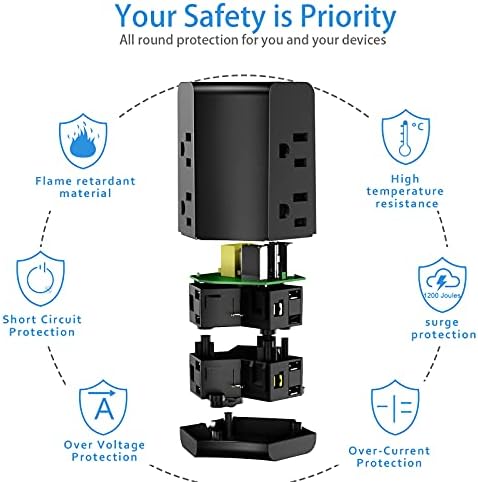 Your Safety is Priority
All round protection for you and your devices

Flame retardant material

°C

High temperature resistance

Short Circuit Protection

1200 Joules

surge protection

A

Over Voltage Protection

Over-Current Protection