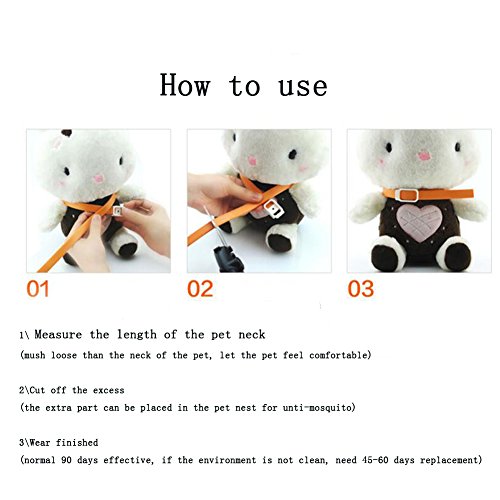 How to use

01

02

03

1\ Measure the length of the pet neck
(mush loose than the neck of the pet, let the pet feel comfortable)

2\Cut off the excess
(the extra part can be placed in the pet nest for unti-mosquito)

3\Wear finished
(normal 90 days effective, if the environment is not clean, need 45-60 days replacement)