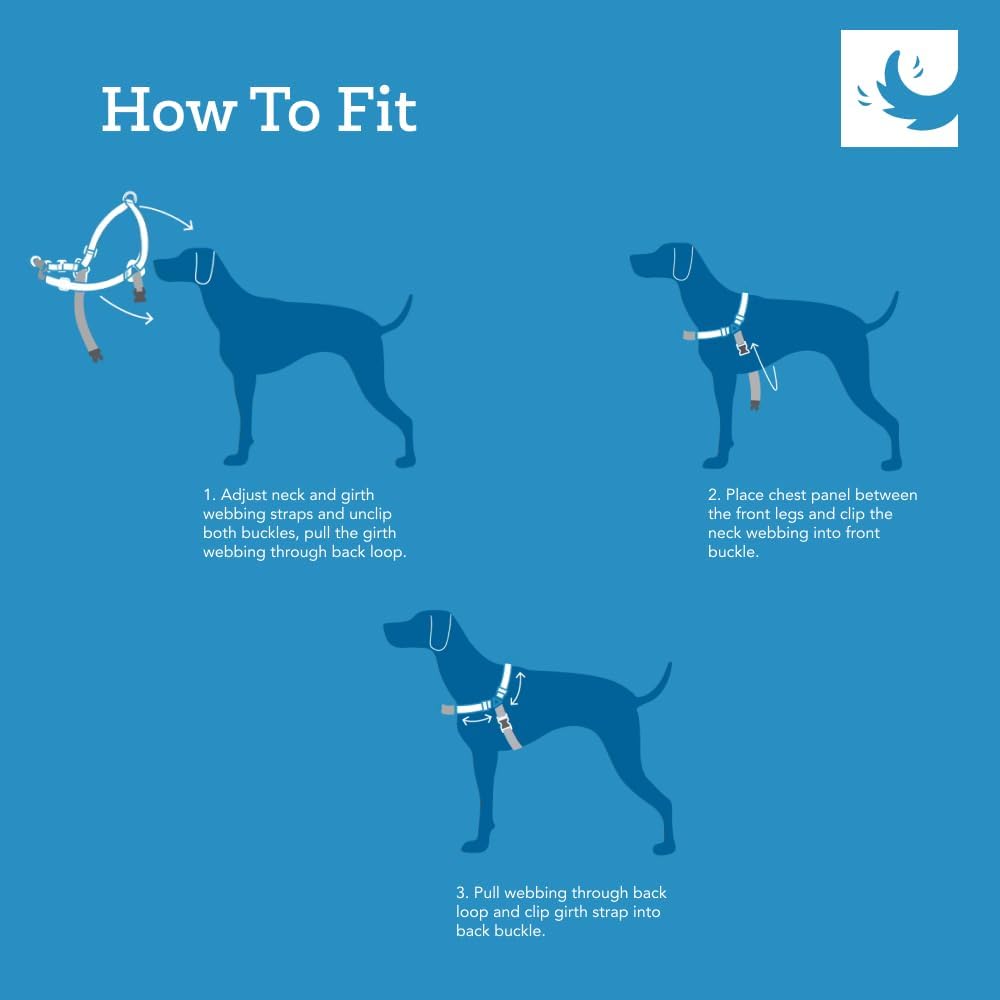 How To Fit

1. Adjust neck and girth webbing straps and unclip both buckles, pull the girth webbing through back loop.

2. Place chest panel between the front legs and clip the neck webbing into front buckle.

3. Pull webbing through back loop and clip girth strap into back buckle.