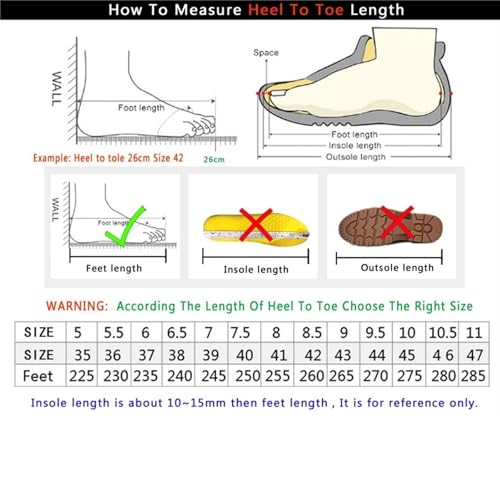 How To Measure Heel To Toe Length

WALL

Foot length

Example: Heel to tole 26cm Size 42

26cm

Space

Foot length

Insole length

Outsole length

WALL

Foot length

Feet length

Insole length

Outsole length

WARNING: According The Length Of Heel To Toe Choose The Right Size

| SIZE | 5 | 5.5 | 6 | 6.5 | 7 | 7.5 | 8 | 8.5 | 9 | 9.5 | 10 | 10.5 | 11 |
|---|---|---|---|---|---|---|---|---|---|---|---|---|---|
| SIZE | 35 | 36 | 37 | 38 | 39 | 40 | 41 | 42 | 43 | 44 | 45 | 4 6 | 47 |
| Feet | 225 | 230 | 235 | 240 | 245 | 250 | 255 | 260 | 265 | 270 | 275 | 280 | 285 |

Insole length is about 10~15mm then feet length , It is for reference only.