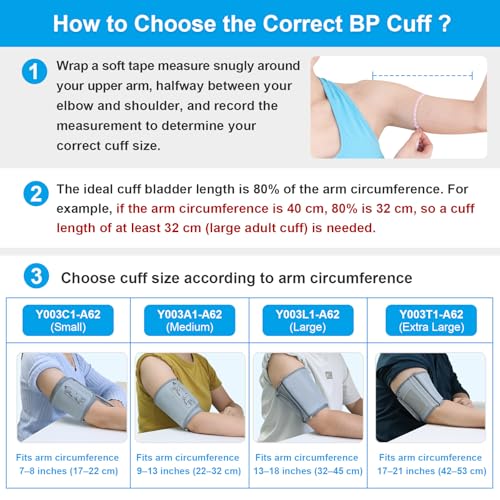 How to Choose the Correct BP Cuff ?

1 Wrap a soft tape measure snugly around your upper arm, halfway between your elbow and shoulder, and record the measurement to determine your correct cuff size.

2 The ideal cuff bladder length is 80% of the arm circumference. For example, if the arm circumference is 40 cm, 80% is 32 cm, so a cuff length of at least 32 cm (large adult cuff) is needed.

3 Choose cuff size according to arm circumference

| Y003C1-A62 (Small) | Y003A1-A62 (Medium) | Y003L1-A62 (Large) | Y003T1-A62 (Extra Large) |
|---|---|---|---|
| Fits arm circumference 7–8 inches (17–22 cm) | Fits arm circumference 9–13 inches (22–32 cm) | Fits arm circumference 13–18 inches (32–45 cm) | Fits arm circumference 17–21 inches (42–53 cm) |