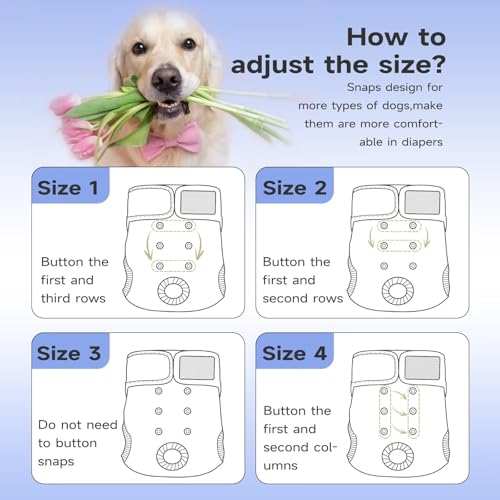 How to adjust the size?

Snaps design for more types of dogs,make them are more comfortable in diapers

Size 1

Button the first and third rows

Size 2

Button the first and second rows

Size 3

Do not need to button snaps

Size 4

Button the first and second columns