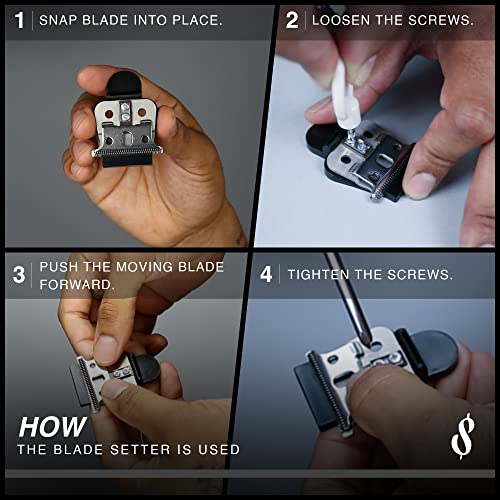 1 SNAP BLADE INTO PLACE.

2 LOOSEN THE SCREWS.

3 PUSH THE MOVING BLADE FORWARD.

4 TIGHTEN THE SCREWS.

HOW
THE BLADE SETTER IS USED