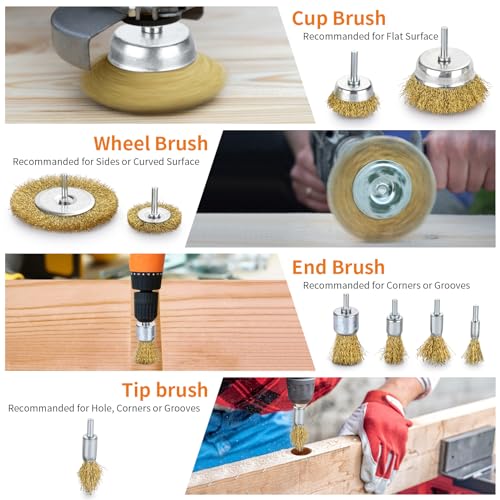 Cup Brush
Recommanded for Flat Surface

Wheel Brush
Recommanded for Sides or Curved Surface

End Brush
Recommanded for Corners or Grooves

Tip brush
Recommanded for Hole, Corners or Grooves