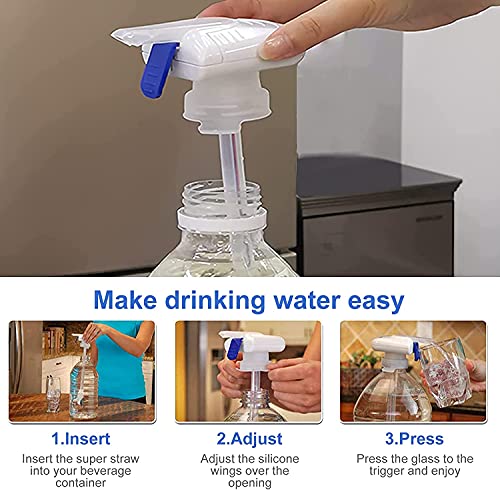 Make drinking water easy

1.Insert
Insert the super straw into your beverage container

2.Adjust
Adjust the silicone wings over the opening

3.Press
Press the glass to the trigger and enjoy