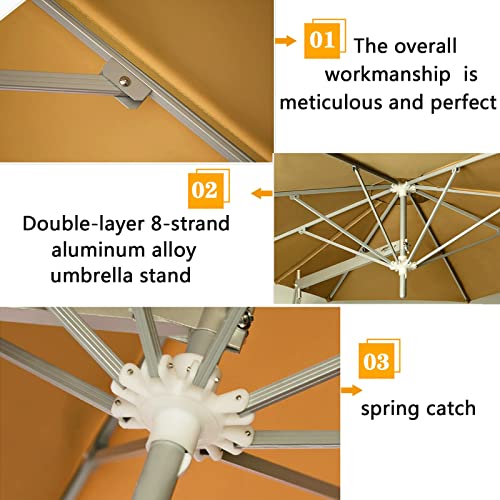 01 The overall workmanship is meticulous and perfect

02

Double-layer 8-strand aluminum alloy umbrella stand

03

spring catch