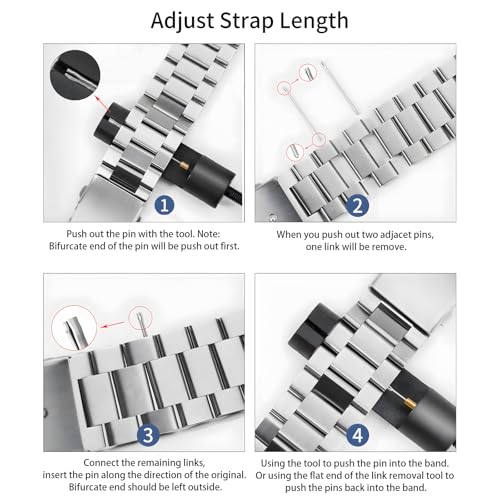 Adjust Strap Length

1

Push out the pin with the tool. Note: Bifurcate end of the pin will be push out first.

2

When you push out two adjacet pins, one link will be remove.

3

Connect the remaining links, insert the pin along the direction of the original. Bifurcate end should be left outside.

4

Using the tool to push the pin into the band. Or using the flat end of the link removal tool to push the pins back into the band.