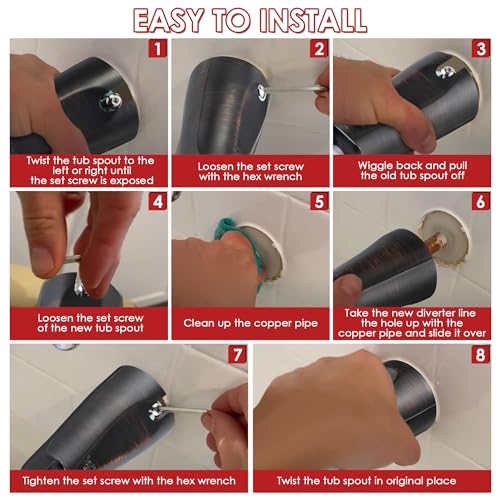 EASY TO INSTALL

1
Twist the tub spout to the left or right until the set screw is exposed

2
Loosen the set screw with the hex wrench

3
Wiggle back and pull the old tub spout off

4
Loosen the set screw of the new tub spout

5
Clean up the copper pipe

6
Take the new diverter line the hole up with the copper pipe and slide it over

7
Tighten the set screw with the hex wrench

8
Twist the tub spout in original place