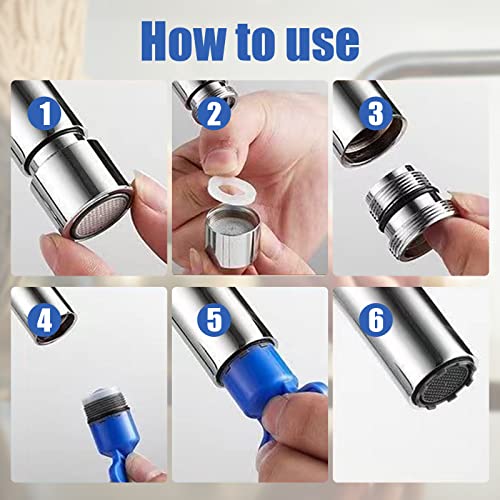 How to use

1

2

3

4

5

6