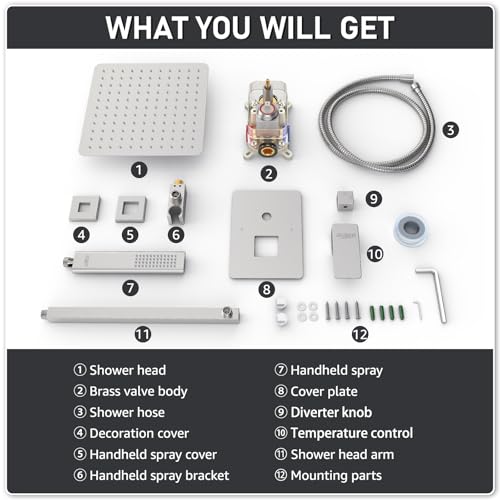 WHAT YOU WILL GET

①

②

③

④ ⑤ ⑥

⑦

⑧

⑨

⑩

⑪

⑫

① Shower head
② Brass valve body
③ Shower hose
④ Decoration cover
⑤ Handheld spray cover
⑥ Handheld spray bracket

⑦ Handheld spray
⑧ Cover plate
⑨ Diverter knob
⑩ Temperature control
⑪ Shower head arm
⑫ Mounting parts