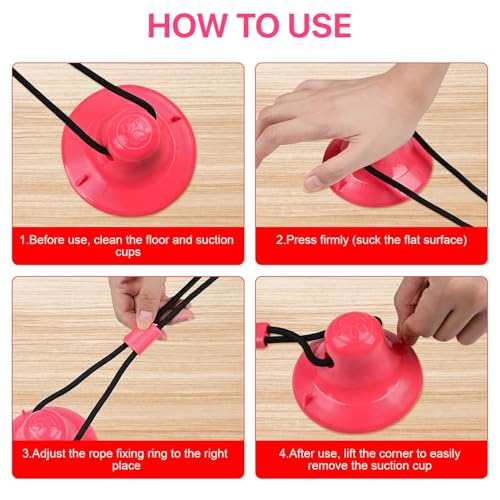 HOW TO USE

1.Before use, clean the floor and suction cups

2.Press firmly (suck the flat surface)

3.Adjust the rope fixing ring to the right place

4.After use, lift the corner to easily remove the suction cup