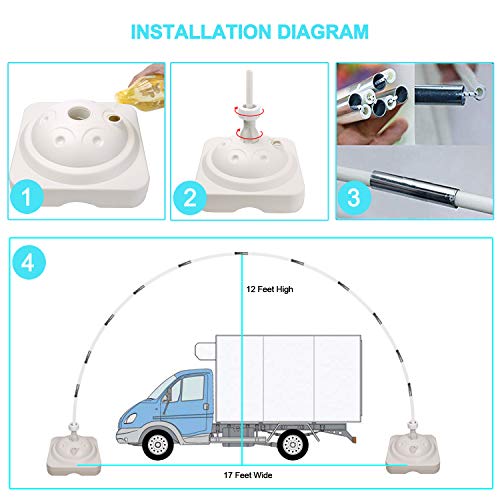 INSTALLATION DIAGRAM

1

2

3

4

12 Feet High

17 Feet Wide