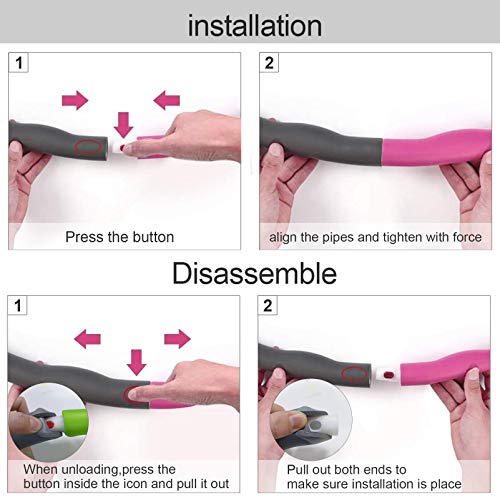 installation

1

Press the button

2

align the pipes and tighten with force

Disassemble

1

When unloading,press the button inside the icon and pull it out

2

Pull out both ends to make sure installation is place