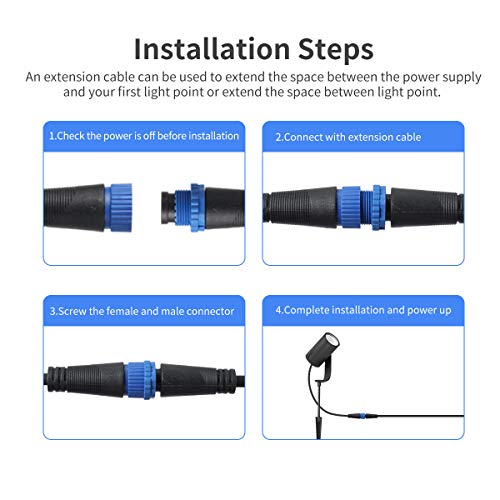 Installation Steps

An extension cable can be used to extend the space between the power supply and your first light point or extend the space between light point.

1.Check the power is off before installation

2.Connect with extension cable

3.Screw the female and male connector

4.Complete installation and power up