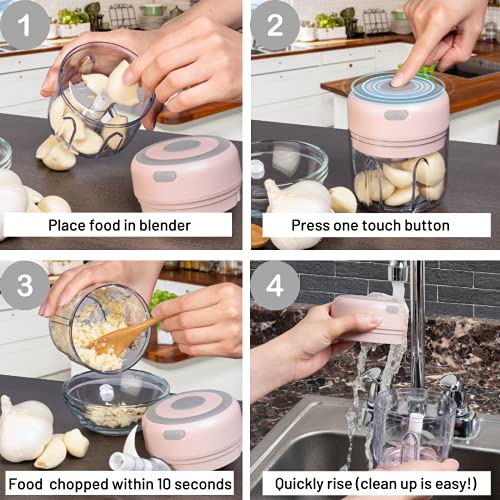 1

Place food in blender

2

Press one touch button

3

Food chopped within 10 seconds

4

Quickly rise (clean up is easy!)