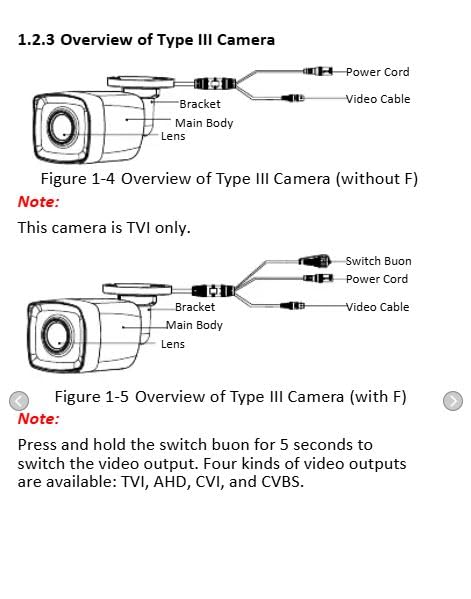 1.2.3 Overview of Type III Camera

Power Cord
Video Cable
Bracket
Main Body
Lens

Figure 1-4 Overview of Type III Camera (without F)

Note:

This camera is TVI only.

Switch Buon
Power Cord
Video Cable
Bracket
Main Body
Lens

Figure 1-5 Overview of Type III Camera (with F)

Note:

Press and hold the switch buon for 5 seconds to switch the video output. Four kinds of video outputs are available: TVI, AHD, CVI, and CVBS.