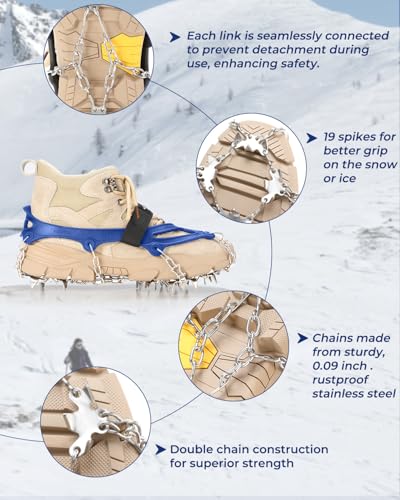 Each link is seamlessly connected to prevent detachment during use, enhancing safety.

19 spikes for better grip on the snow or ice

Chains made from sturdy, 0.09 inch . rustproof stainless steel

Double chain construction for superior strength