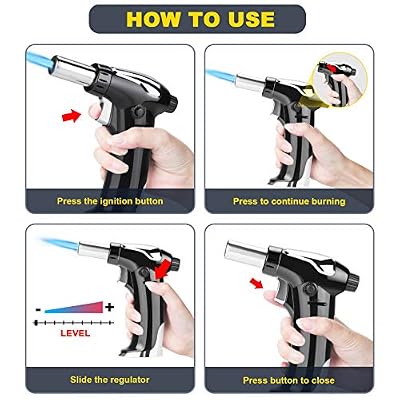 HOW TO USE

Press the ignition button

Press to continue burning

- +

LEVEL

Slide the regulator

Press button to close