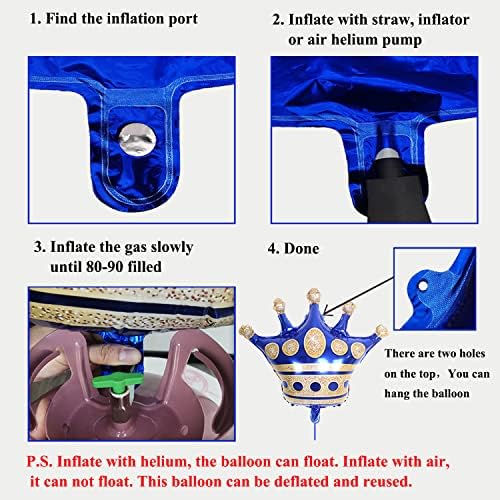 1. Find the inflation port

2. Inflate with straw, inflator or air helium pump

3. Inflate the gas slowly until 80-90 filled

4. Done

There are two holes on the top，You can hang the balloon

P.S. Inflate with helium, the balloon can float. Inflate with air, it can not float. This balloon can be deflated and reused.