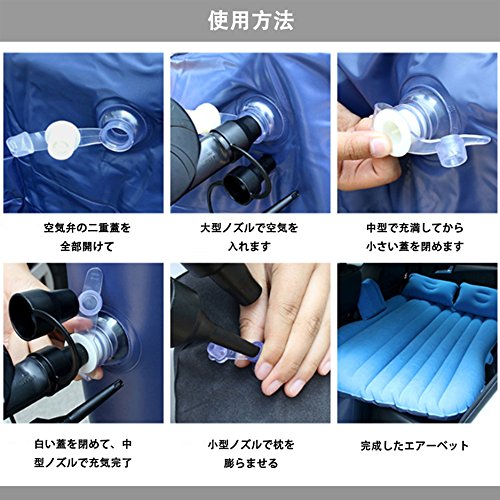 使用方法

空気弁の二重蓋を全部開けて

大型ノズルで空気を入れます

中型で充満してから小さい蓋を閉めます

白い蓋を閉めて、中型ノズルで充気完了

小型ノズルで枕を膨らませる

完成したエアーベット