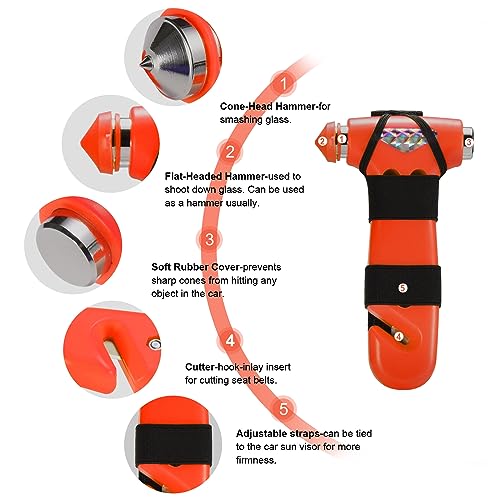 1

Cone-Head Hammer-for smashing glass.

2

Flat-Headed Hammer-used to shoot down glass. Can be used as a hammer usually.

3

Soft Rubber Cover-prevents sharp cones from hitting any object in the car.

4

Cutter-hook-inlay insert for cutting seat belts.

5

Adjustable straps-can be tied to the car sun visor for more firmness.

2 1 3

5

4