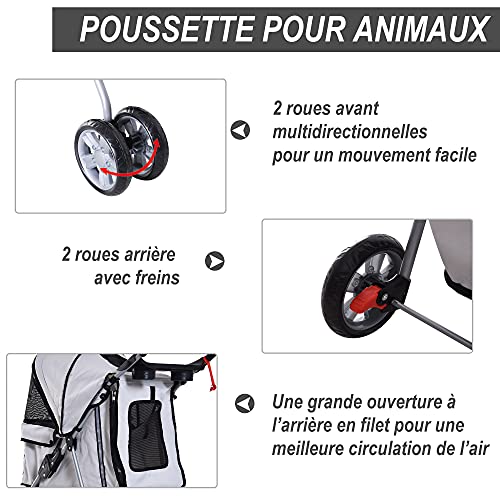 POUSSETTE POUR ANIMAUX

2 roues avant multidirectionnelles pour un mouvement facile

2 roues arrière avec freins

Une grande ouverture à l'arrière en filet pour une meilleure circulation de l'air