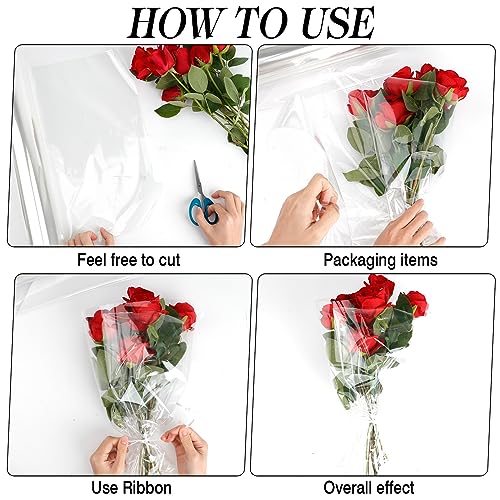 HOW TO USE

Feel free to cut

Packaging items

Use Ribbon

Overall effect