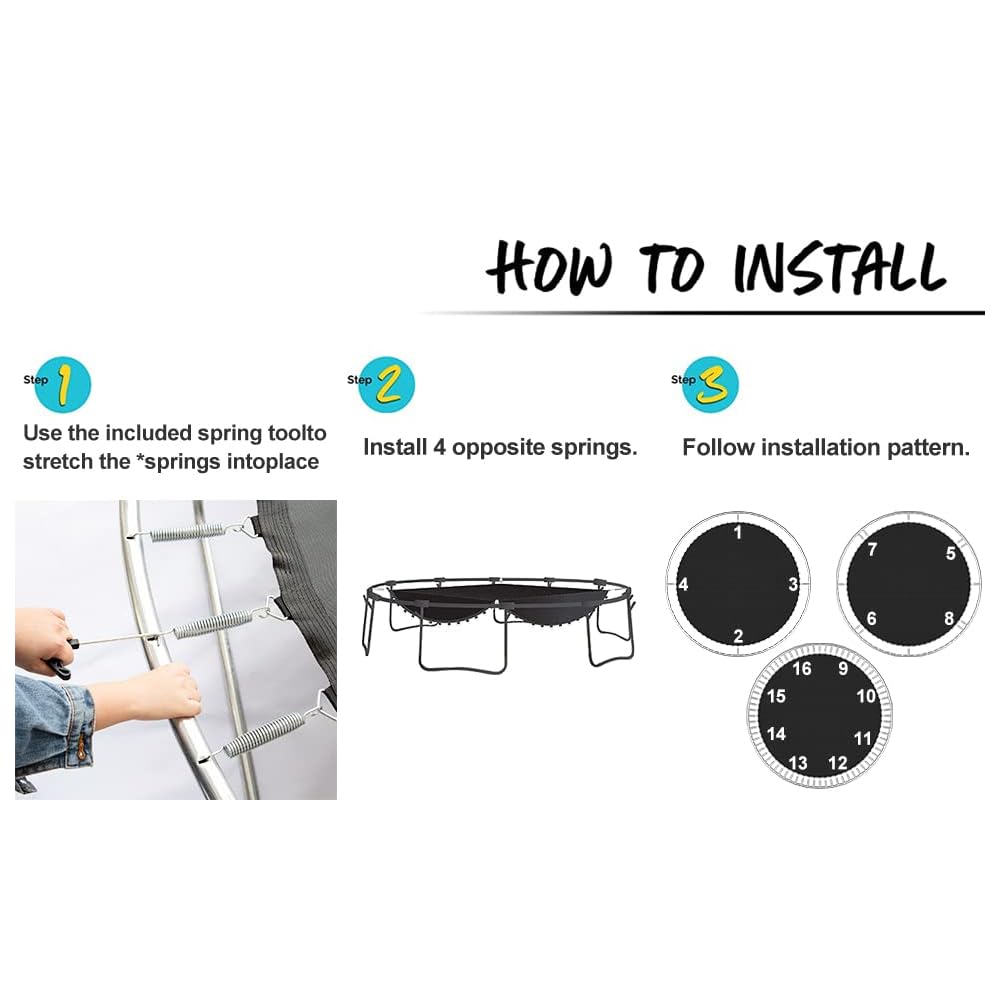 HOW TO INSTALL

Step 1
Use the included spring toolto stretch the *springs intoplace

Step 2
Install 4 opposite springs.

Step 3
Follow installation pattern.

1
4
3
2

7
5
6
8

16
9
15
10
14
11
13
12