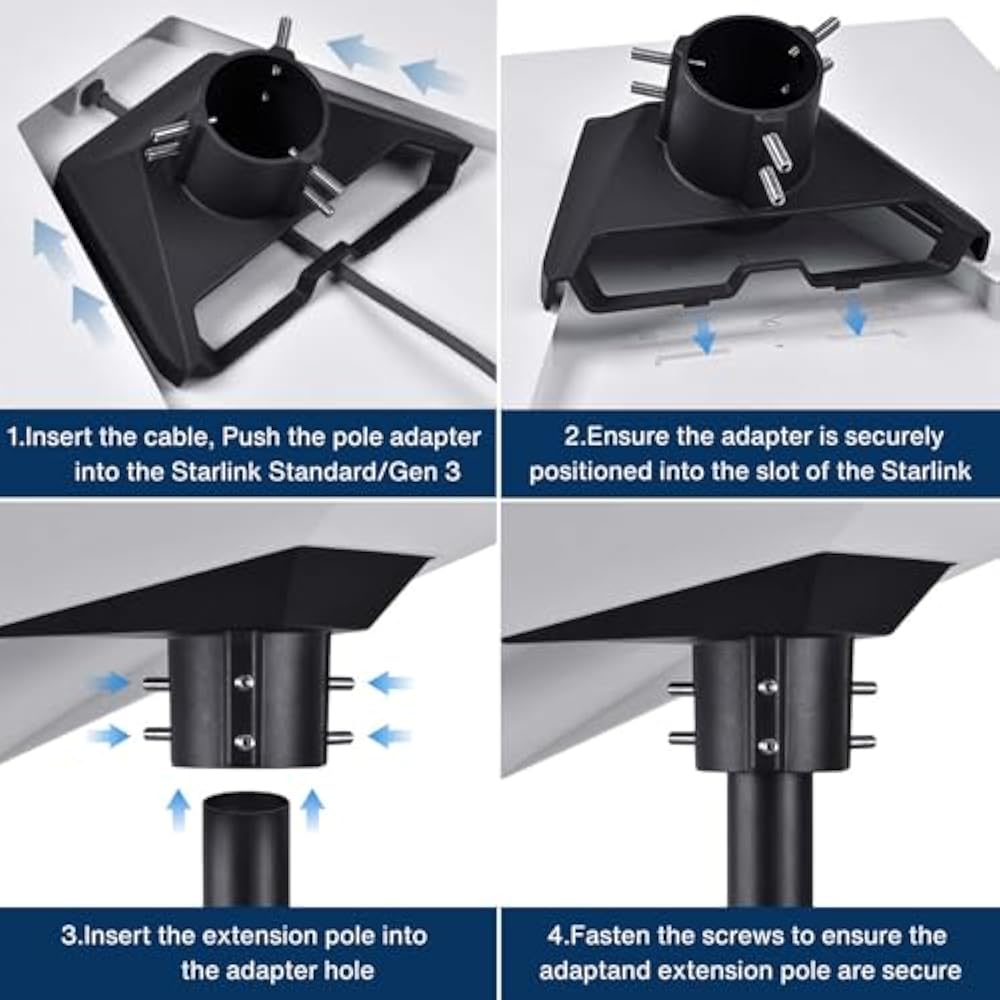 1.Insert the cable, Push the pole adapter into the Starlink Standard/Gen 3

2.Ensure the adapter is securely positioned into the slot of the Starlink

3.Insert the extension pole into the adapter hole

4.Fasten the screws to ensure the adaptand extension pole are secure