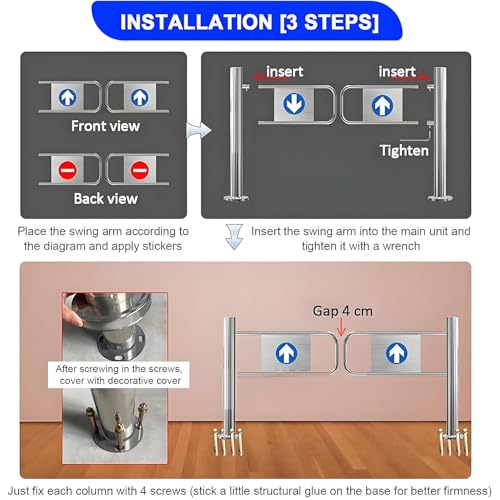 INSTALLATION [3 STEPS]

Front view

Back view

insert

insert

Tighten

Place the swing arm according to the diagram and apply stickers

Insert the swing arm into the main unit and tighten it with a wrench

After screwing in the screws, cover with decorative cover

Gap 4 cm

Just fix each column with 4 screws (stick a little structural glue on the base for better firmness)