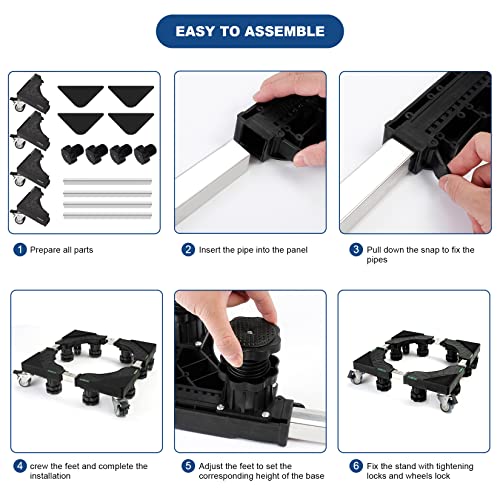 EASY TO ASSEMBLE

1 Prepare all parts

2 Insert the pipe into the panel

3 Pull down the snap to fix the pipes

4 crew the feet and complete the installation

5 Adjust the feet to set the corresponding height of the base

6 Fix the stand with tightening locks and wheels lock